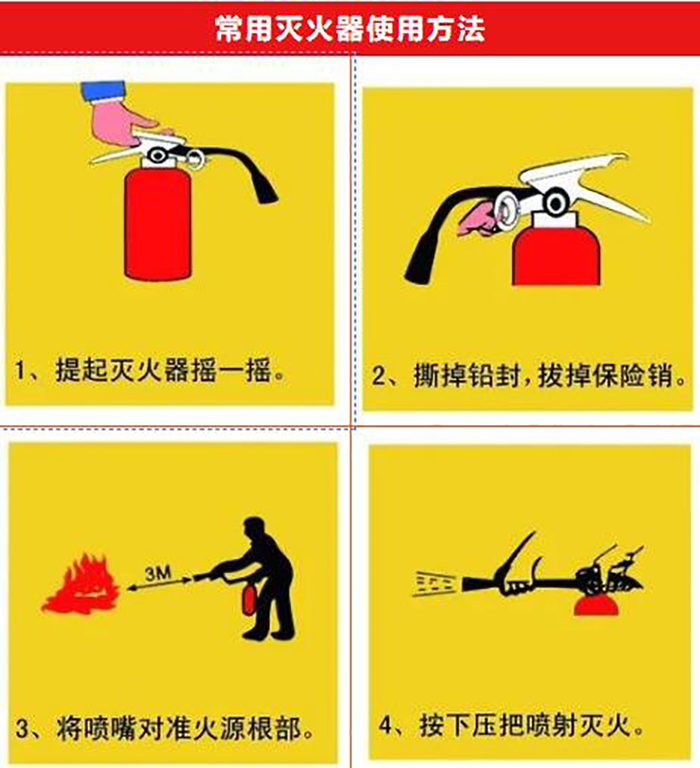 常用灭火器使用方法

1、提起灭火器摇一摇。

2、撕掉铅封，拔掉保险销。

3M

3、将喷嘴对准火源根部。

4、按下压把喷射灭火。